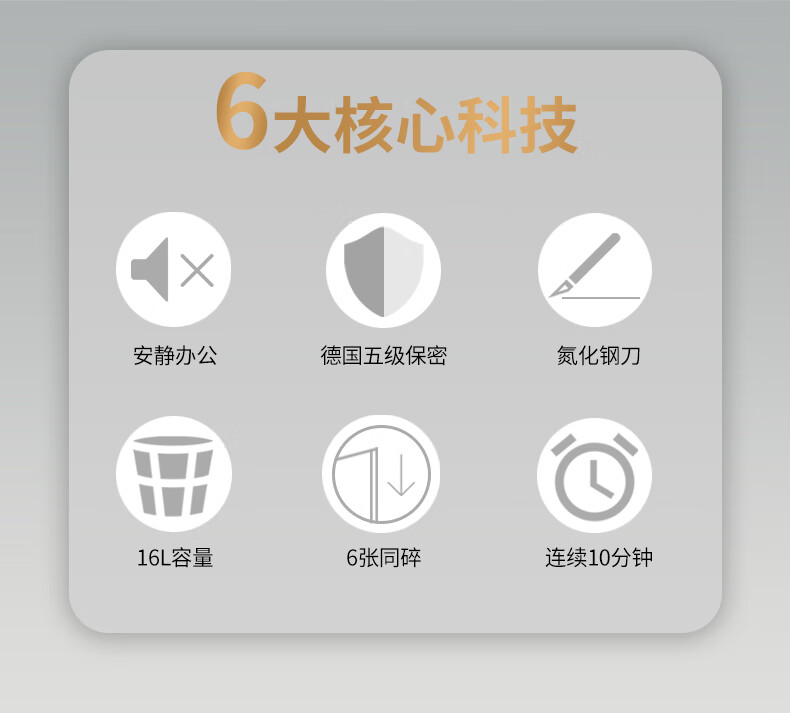 6大核心科技

安静办公

德国五级保密

氮化钢刀

16L容量

6张同碎

连续10分钟