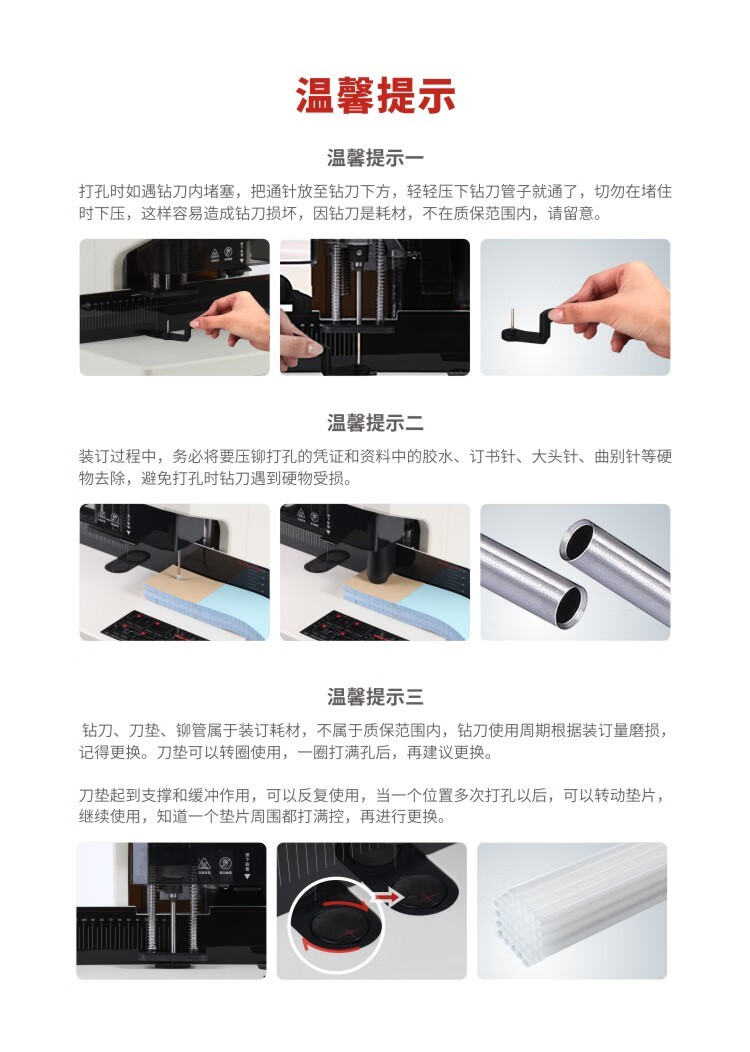 温馨提示

温馨提示一

打孔时如遇钻刀内堵塞，把通针放至钻刀下方，轻轻压下钻刀管子就通了，切勿在堵住时下压，这样容易造成钻刀损坏，因钻刀是耗材，不在质保范围内，请留意。

温馨提示二

装订过程中，务必将要压铆打孔的凭证和资料中的胶水、订书针、大头针、曲别针等硬物去除，避免打孔时钻刀遇到硬物受损。

温馨提示三

钻刀、刀垫、铆管属于装订耗材，不属于质保范围内，钻刀使用周期根据装订量磨损，记得更换。刀垫可以转圈使用，一圈打满孔后，再建议更换。

刀垫起到支撑和缓冲作用，可以反复使用，当一个位置多次打孔以后，可以转动垫片，继续使用，知道一个垫片周围都打满控，再进行更换。